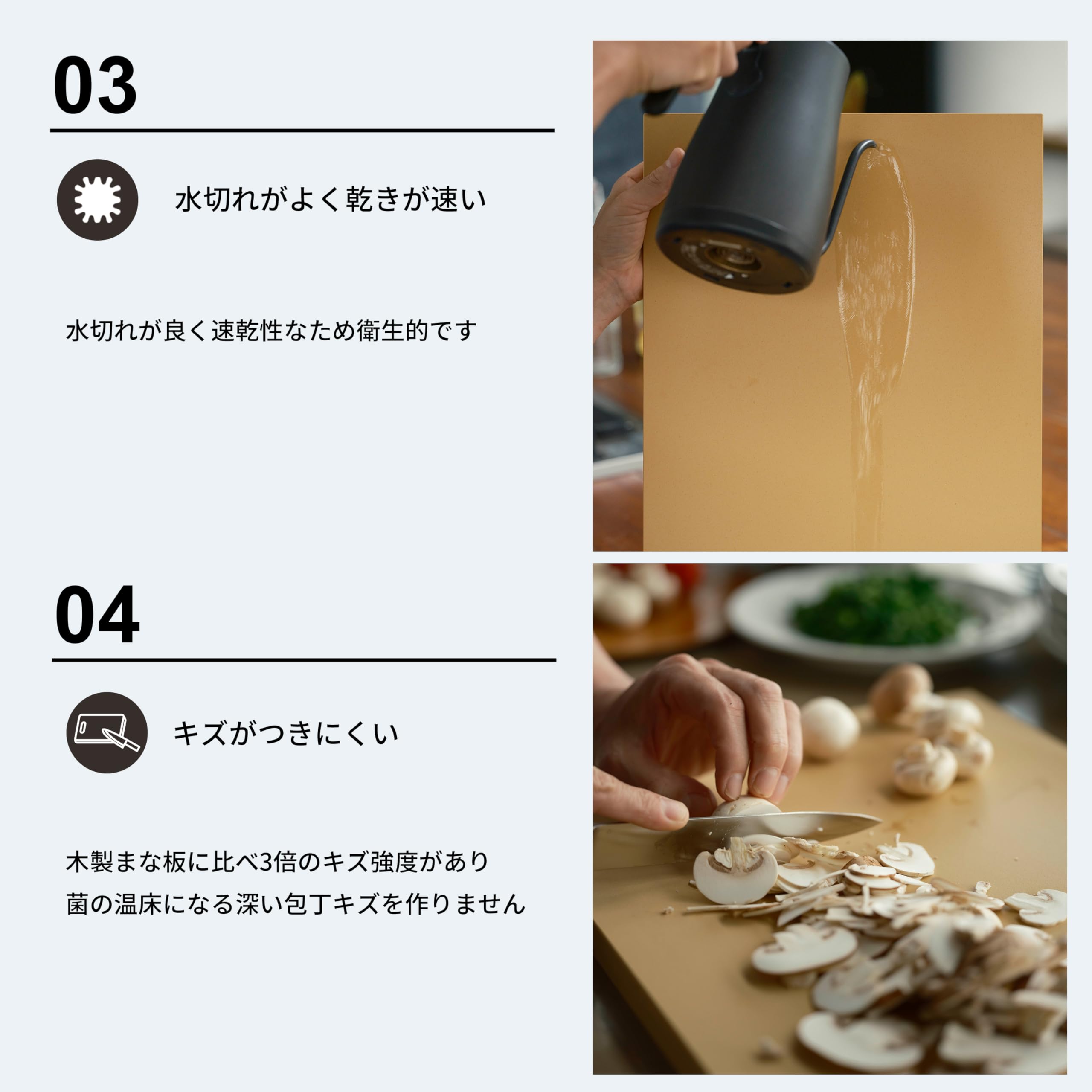 03

水切れがよく乾きが速い

水切れが良く速乾性なため衛生的です

04

キズがつきにくい

木製まな板に比べ3倍のキズ強度があり
菌の温床になる深い包丁キズを作りません