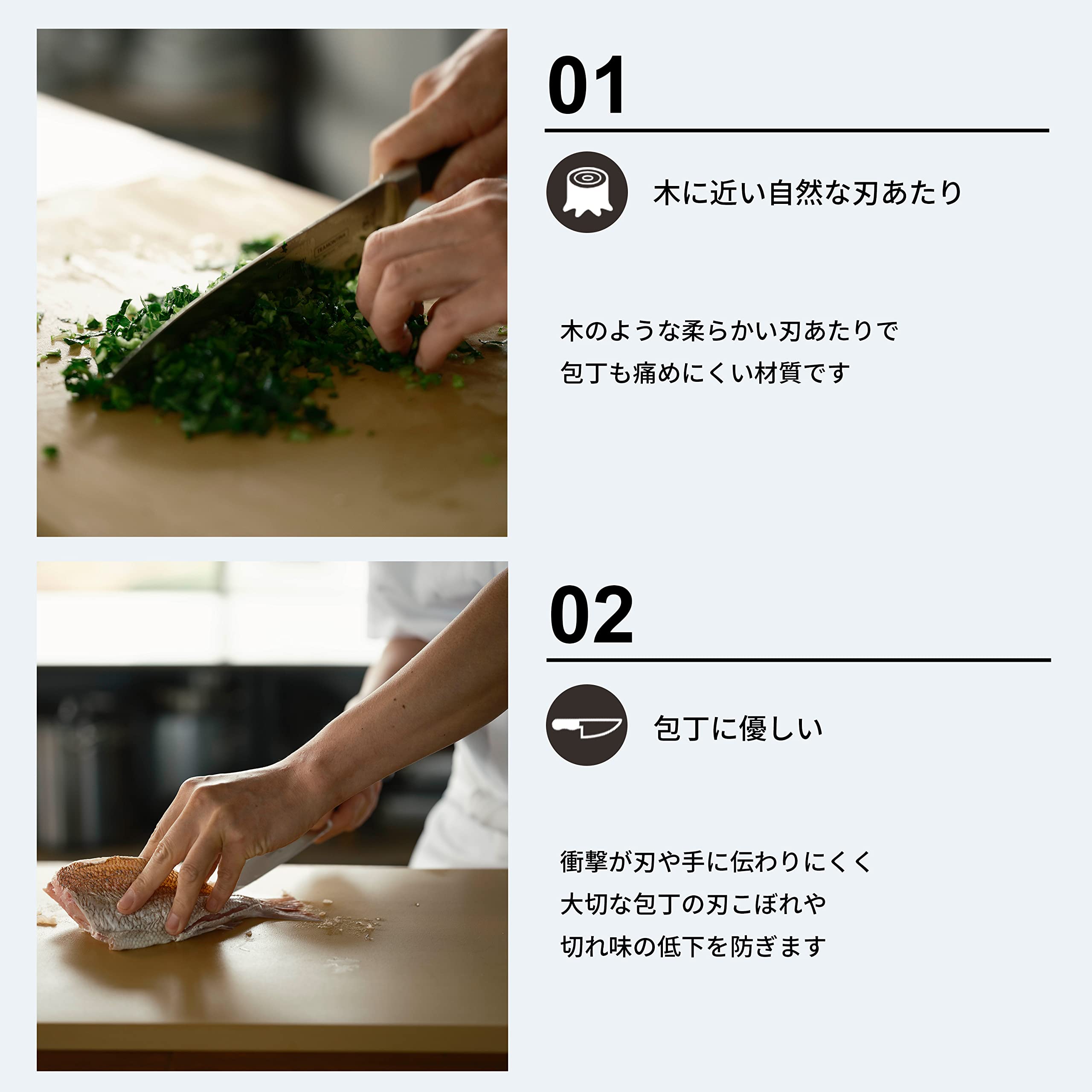 01

木に近い自然な刃あたり

木のような柔らかい刃あたりで
包丁も痛めにくい材質です

02

包丁に優しい

衝撃が刃や手に伝わりにくく
大切な包丁の刃こぼれや
切れ味の低下を防ぎます