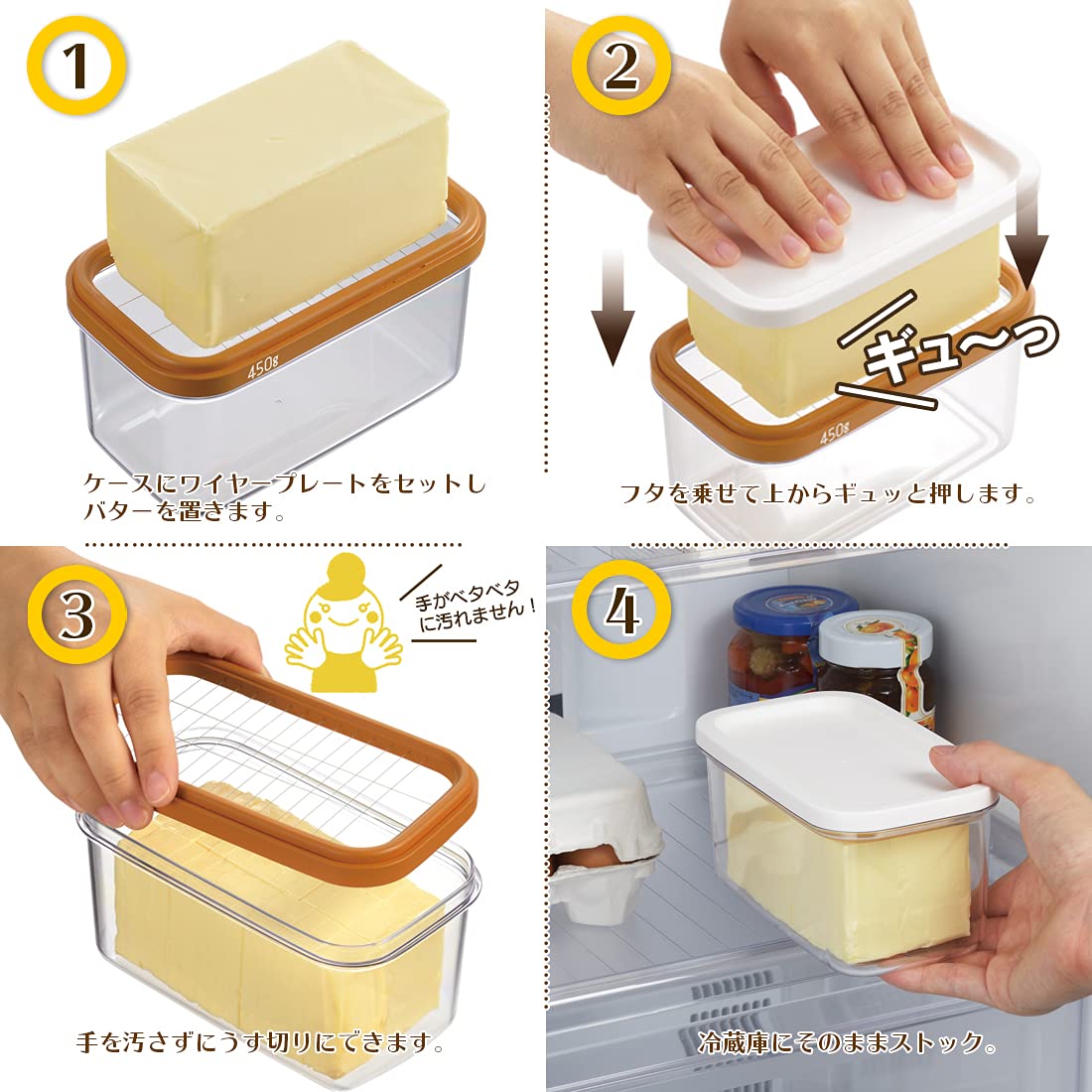 1

450g

ケースにワイヤープレートをセットしバターを置きます。

2

ギュ〜っ

450g

フタを乗せて上からギュッと押します。

3

手がベタベタに汚れません！

手を汚さずにうす切りにできます。

4

冷蔵庫にそのままストック。