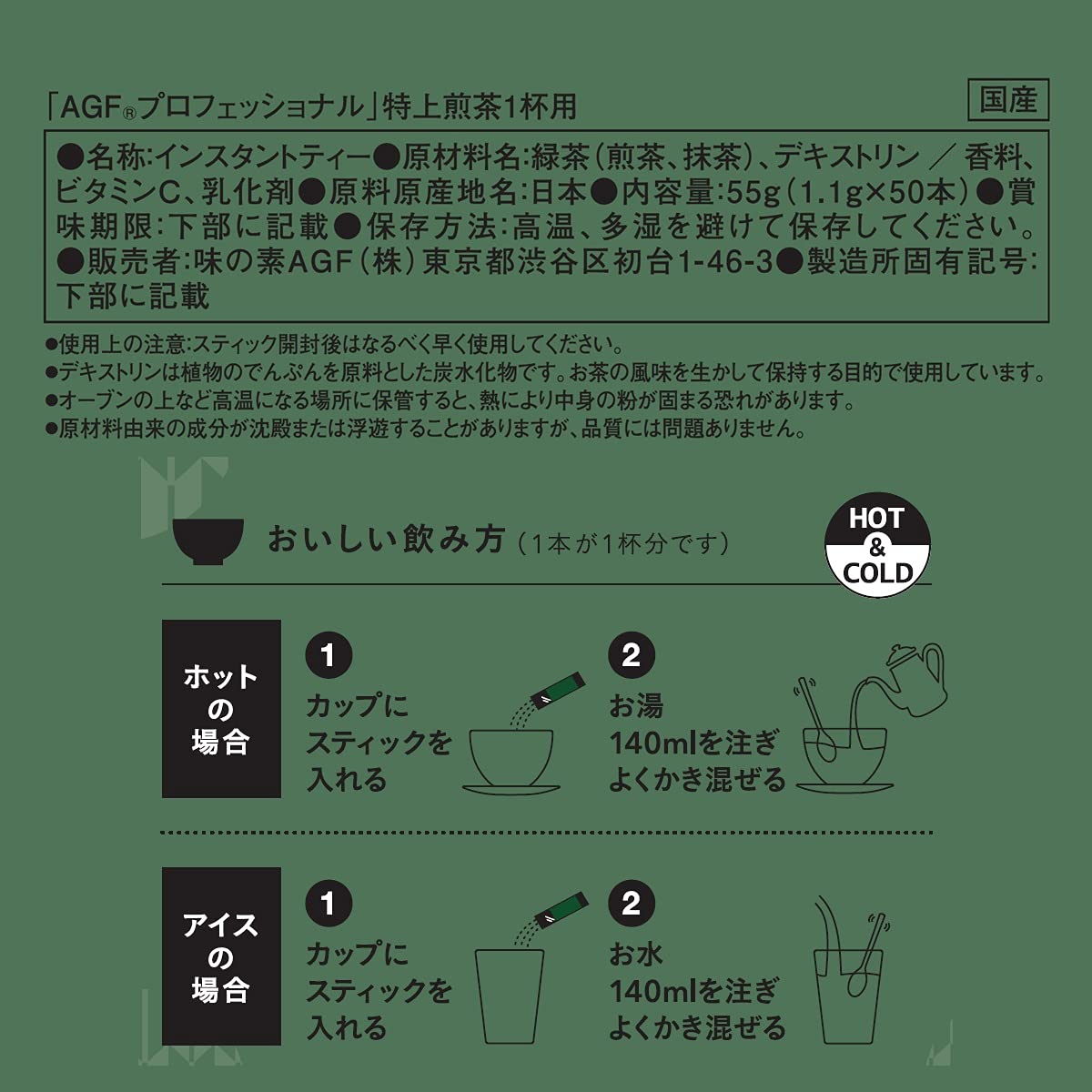 「AGF®プロフェッショナル」特上煎茶1杯用

国産

●名称:インスタントティー●原材料名:緑茶(煎茶、抹茶)、デキストリン / 香料、ビタミンC、乳化剤●原料原産地名:日本●内容量:55g(1.1g×50本)●賞味期限:下部に記載●保存方法:高温、多湿を避けて保存してください。●販売者:味の素AGF(株)東京都渋谷区初台1-46-3●製造所固有記号:下部に記載

●使用上の注意:スティック開封後はなるべく早く使用してください。
●デキストリンは植物のでんぷんを原料とした炭水化物です。お茶の風味を生かして保持する目的で使用しています。
●オーブンの上など高温になる場所に保管すると、熱により中身の粉が固まる恐れがあります。
●原材料由来の成分が沈殿または浮遊することがありますが、品質には問題ありません。

おいしい飲み方(1本が1杯分です)

HOT & COLD

ホットの場合

1 カップにスティックを入れる

2 お湯140mlを注ぎよくかき混ぜる

アイスの場合

1 カップにスティックを入れる

2 お水140mlを注ぎよくかき混ぜる