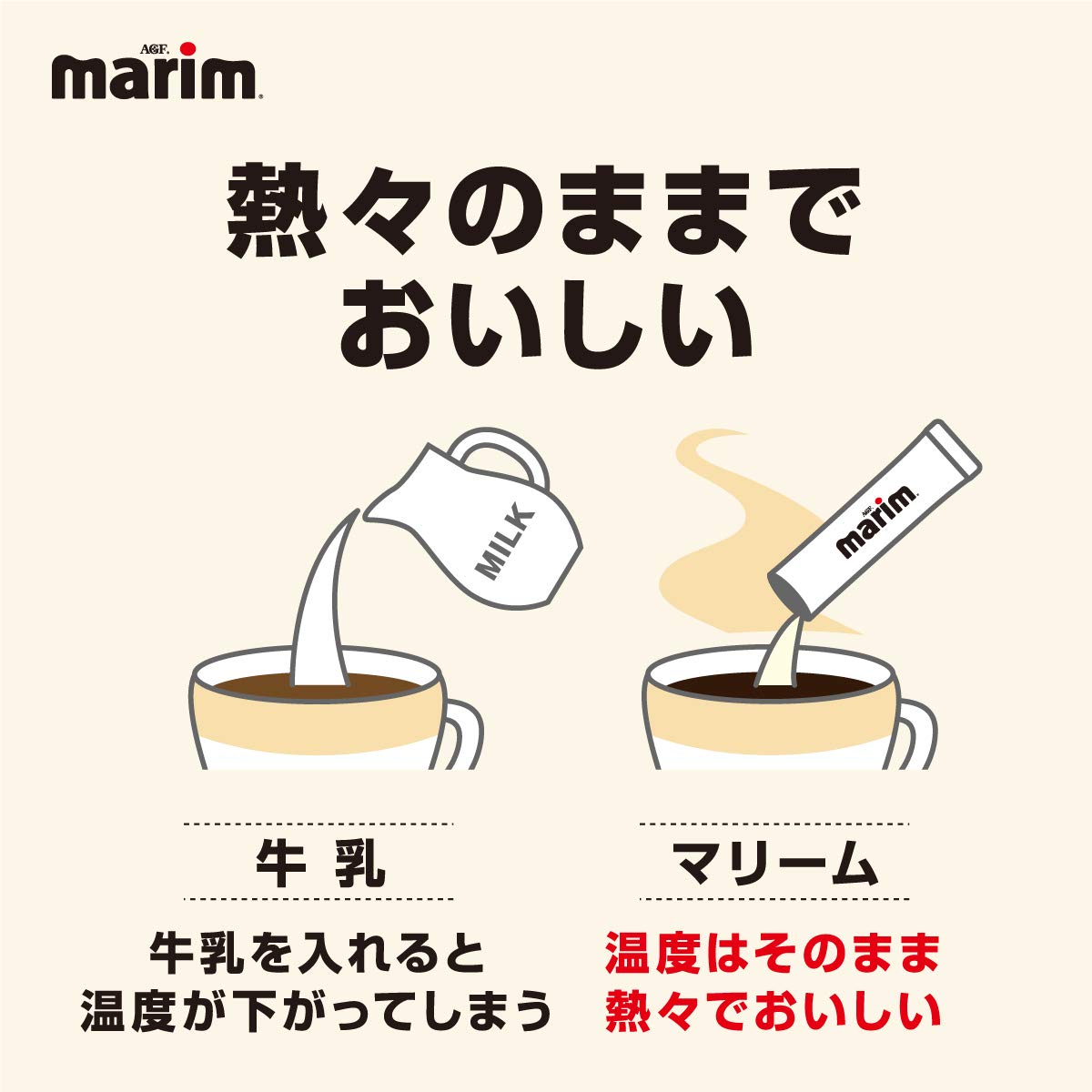 AGF.
marim

熱々のままで
おいしい

MILK

marim

牛 乳

牛乳を入れると
温度が下がってしまう

マリーム

温度はそのまま
熱々でおいしい