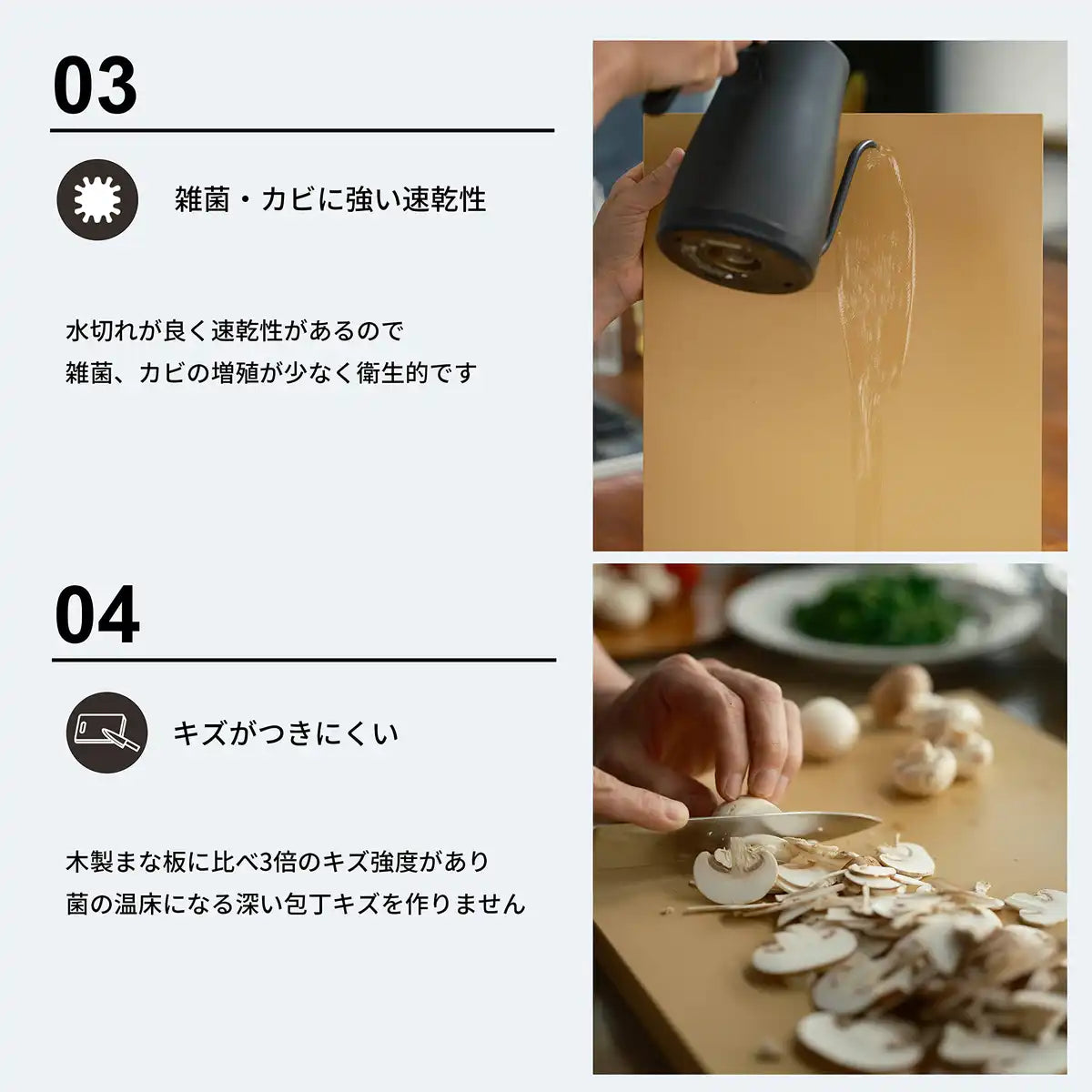 03

雑菌・カビに強い速乾性

水切れが良く速乾性があるので
雑菌、カビの増殖が少なく衛生的です

04

キズがつきにくい

木製まな板に比べ3倍のキズ強度があり
菌の温床になる深い包丁キズを作りません