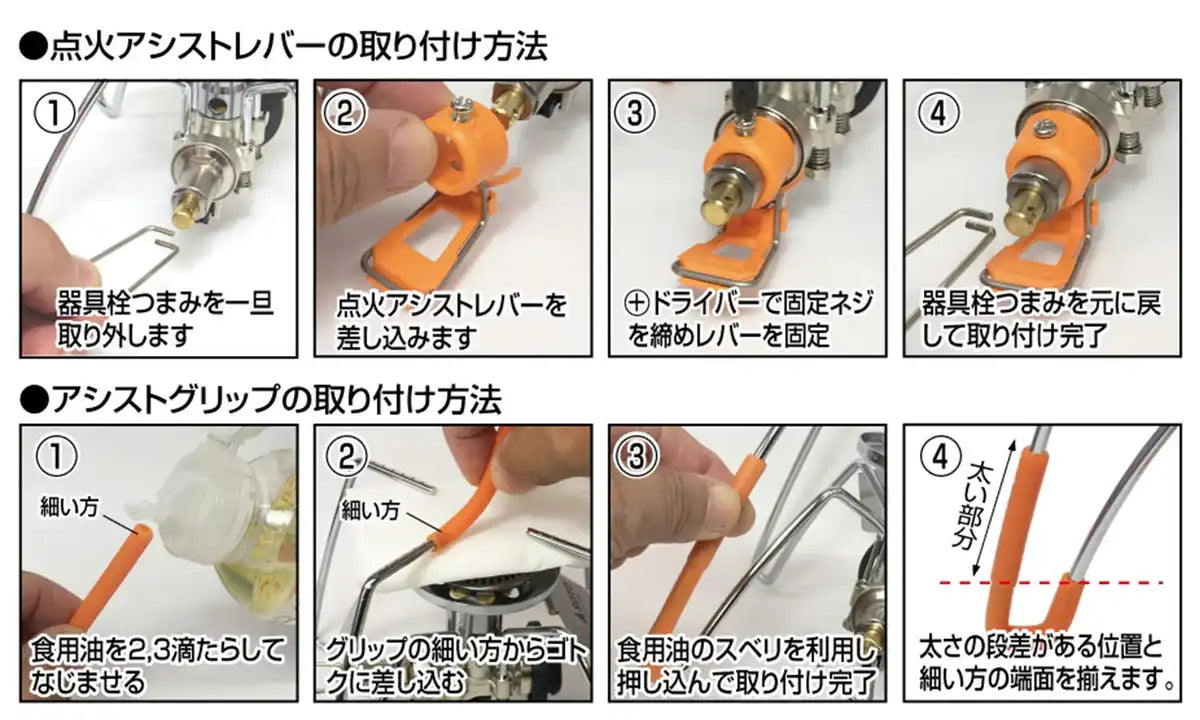 ●点火アシストレバーの取り付け方法

①
器具栓つまみを一旦取り外します

②
点火アシストレバーを差し込みます

③
⊕ドライバーで固定ネジを締めレバーを固定

④
器具栓つまみを元に戻して取り付け完了

●アシストグリップの取り付け方法

①
細い方
食用油を2,3滴たらしてなじませる

②
細い方
グリップの細い方からゴトクに差し込む

③
食用油のスベリを利用し押し込んで取り付け完了

④
太い部分
太さの段差がある位置と細い方の端面を揃えます。