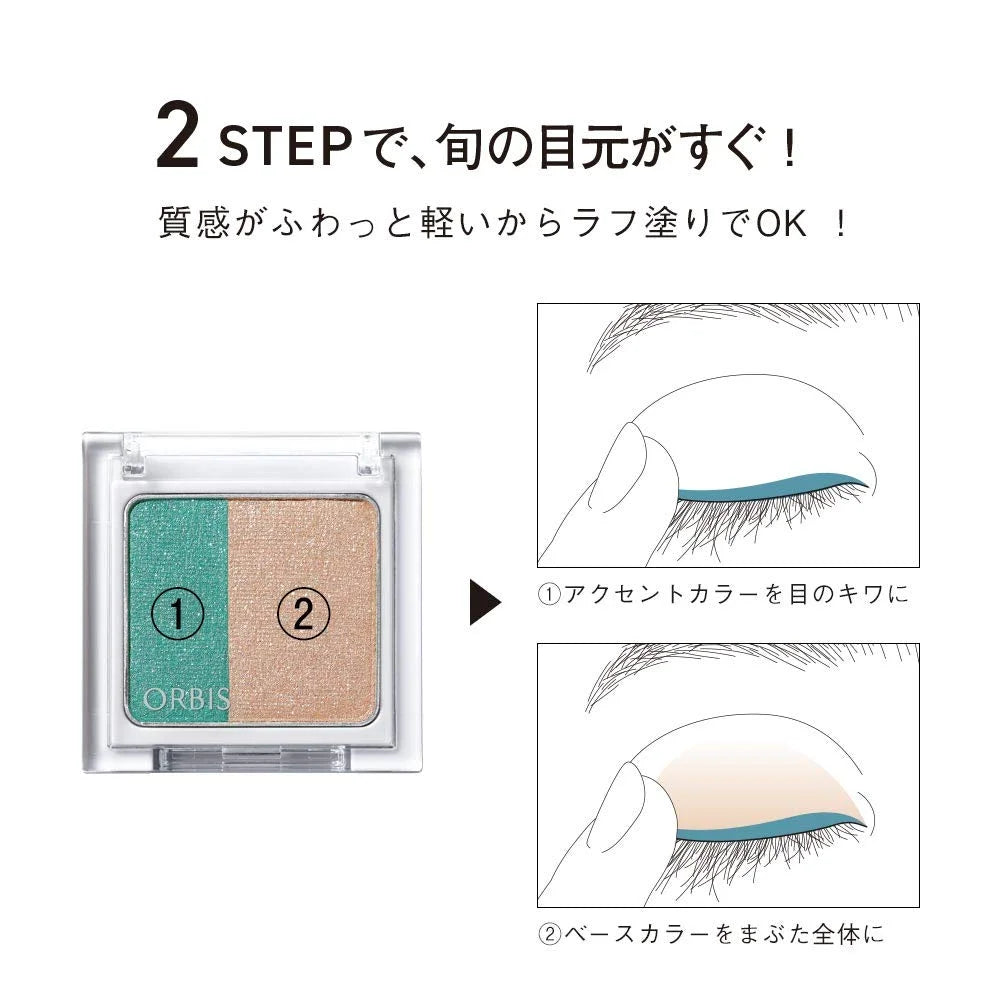 2 STEPで、旬の目元がすぐ！

質感がふわっと軽いからラフ塗りでOK ！

①

②

ORBIS

①アクセントカラーを目のキワに

②ベースカラーをまぶた全体に