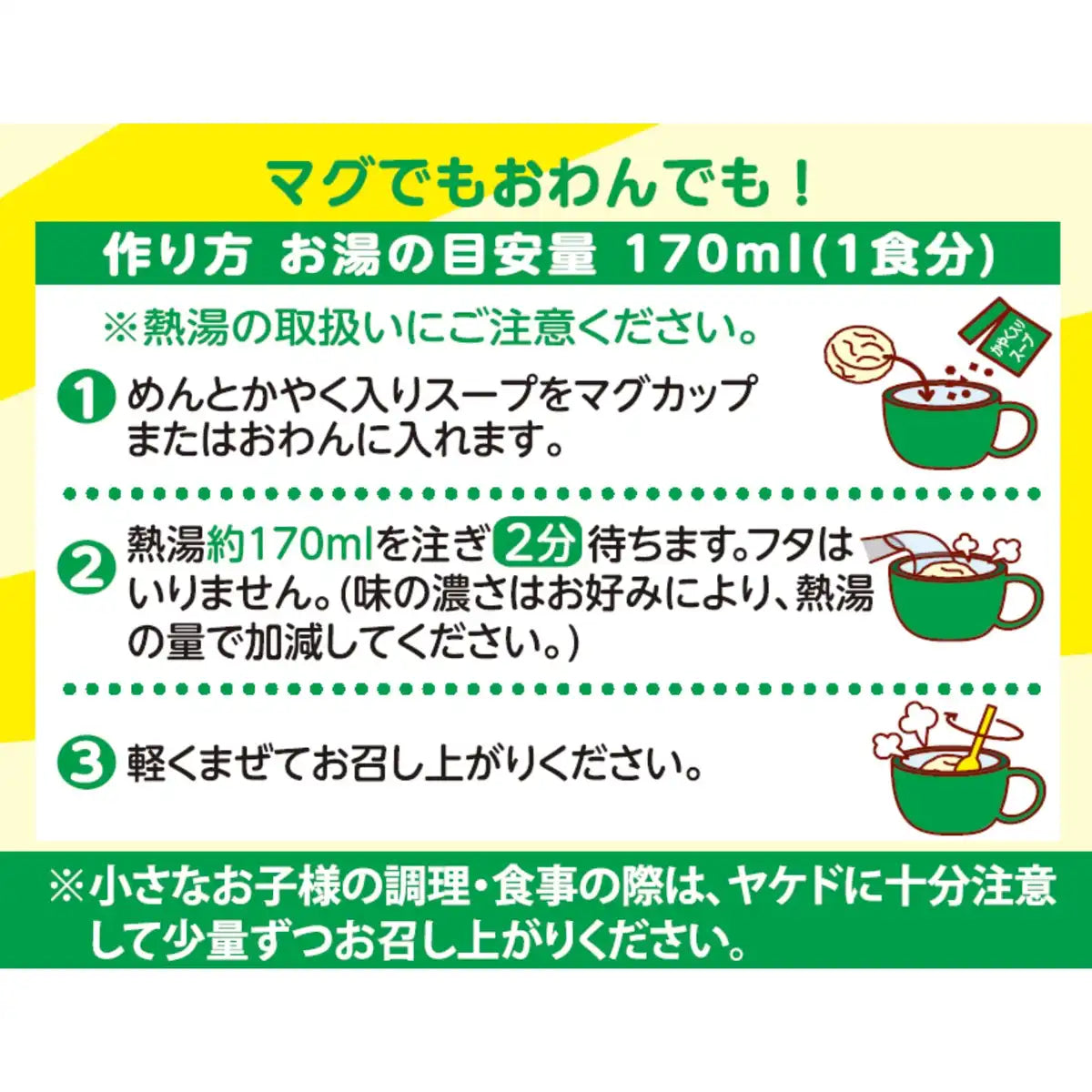 マグでもおわんでも！

作り方 お湯の目安量 170ml(1食分)

※熱湯の取扱いにご注意ください。

かやく入りスープ

1 めんとかやく入りスープをマグカップまたはおわんに入れます。

2 熱湯約170mlを注ぎ 2分 待ちます。フタはいりません。(味の濃さはお好みにより、熱湯の量で加減してください。)

3 軽くまぜてお召し上がりください。

※小さなお子様の調理・食事の際は、ヤケドに十分注意して少量ずつお召し上がりください。