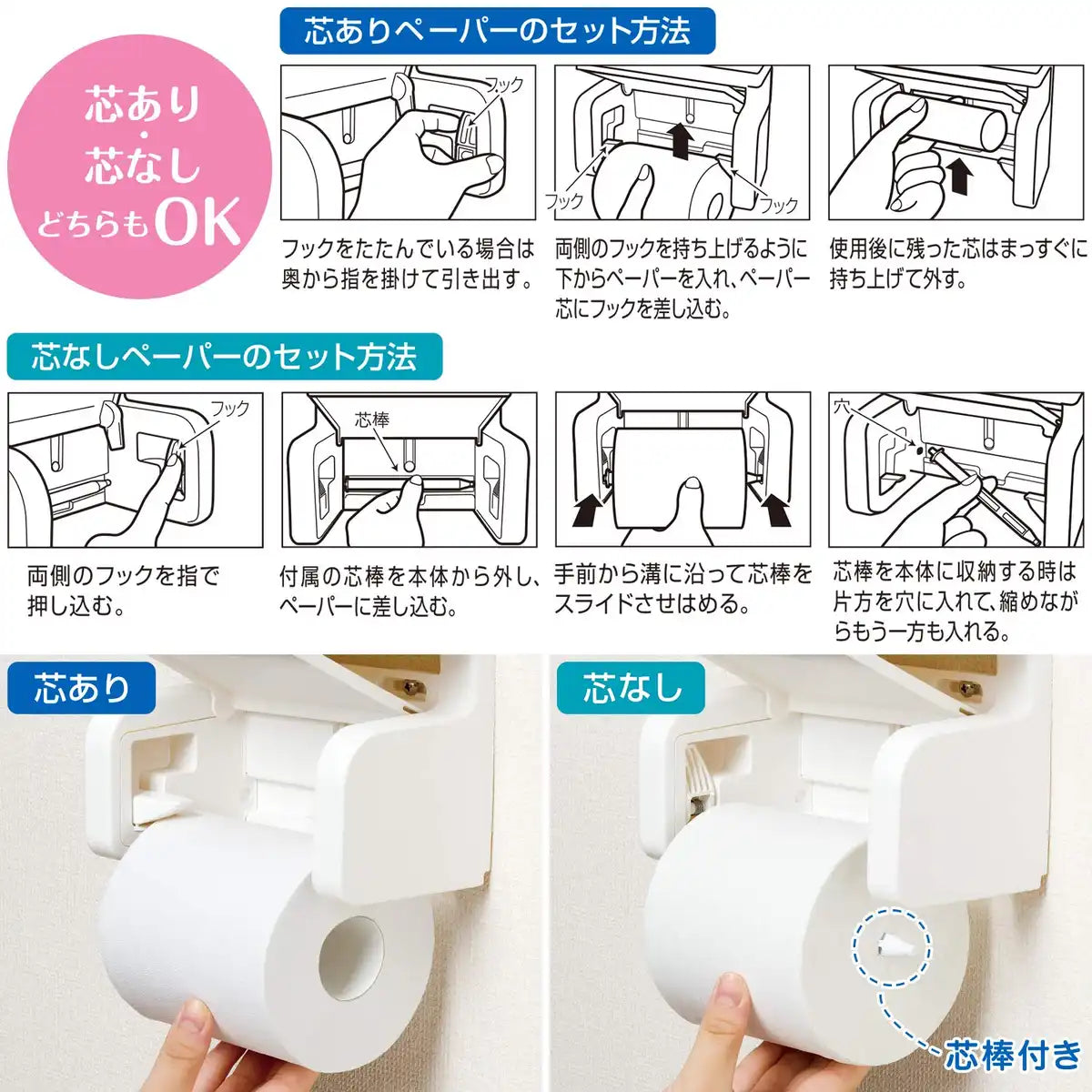 芯あり
・
芯なし
どちらもOK

芯ありペーパーのセット方法

フック

フックをたたんでいる場合は奥から指を掛けて引き出す。

フック
フック

両側のフックを持ち上げるように下からペーパーを入れ、ペーパー芯にフックを差し込む。

使用後に残った芯はまっすぐに持ち上げて外す。

芯なしペーパーのセット方法

フック

両側のフックを指で押し込む。

芯棒

付属の芯棒を本体から外し、ペーパーに差し込む。

手前から溝に沿って芯棒をスライドさせはめる。

穴

芯棒を本体に収納する時は片方を穴に入れて、縮めながらもう一方も入れる。

芯あり

芯なし

芯棒付き