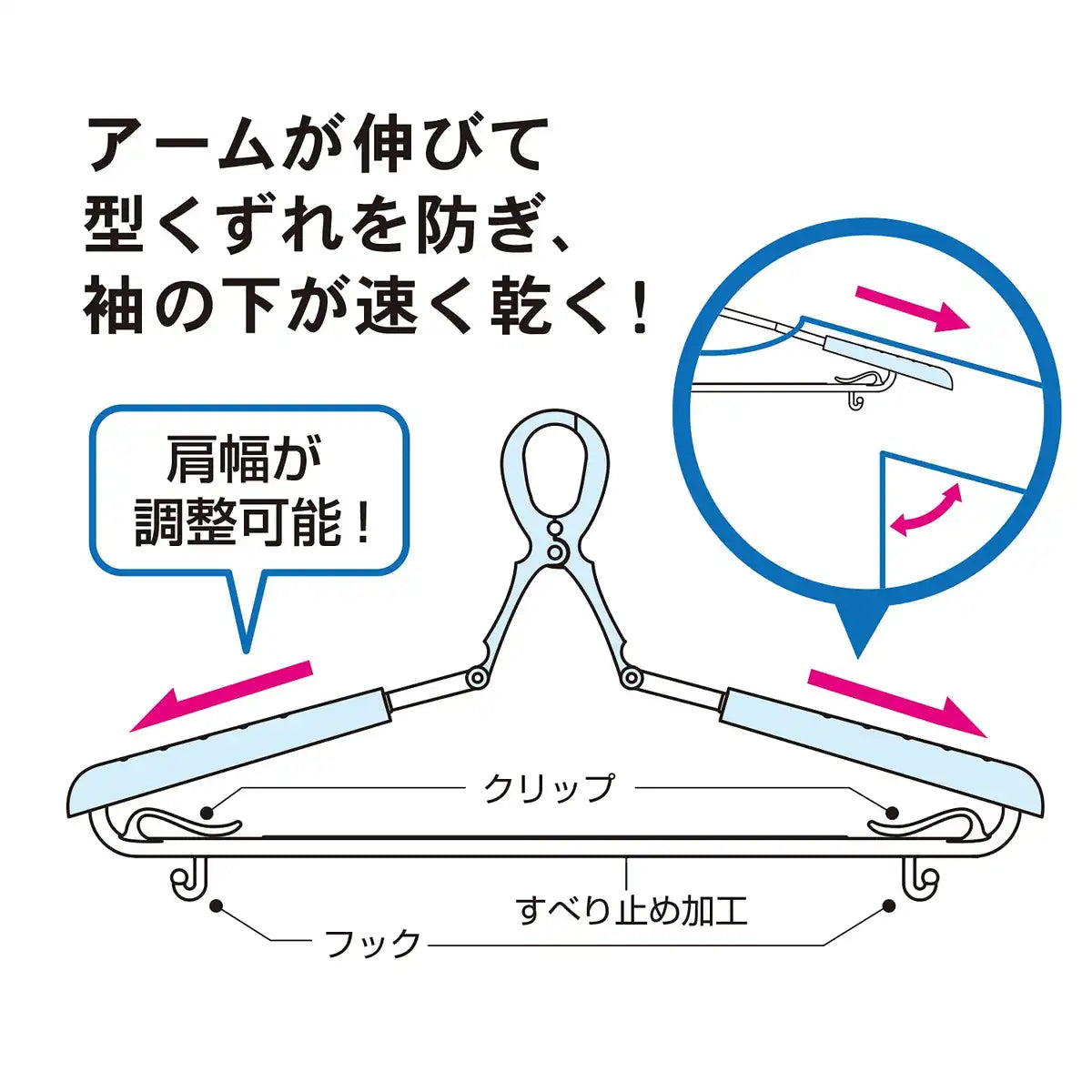 アームが伸びて
型くずれを防ぎ、
袖の下が速く乾く！

肩幅が
調整可能！

クリップ

すべり止め加工

フック